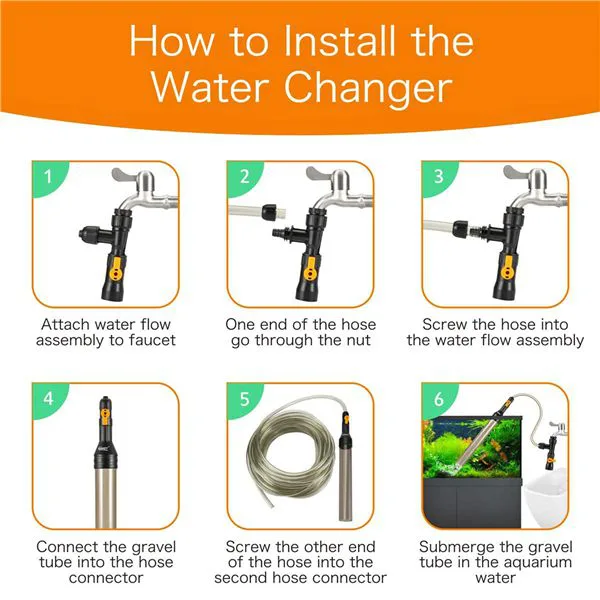 How to Install the Water Changer

1
Attach water flow assembly to faucet

2
One end of the hose go through the nut

3
Screw the hose into the water flow assembly

4
Connect the gravel tube into the hose connector

5
Screw the other end of the hose into the second hose connector

6
Submerge the gravel tube in the aquarium water