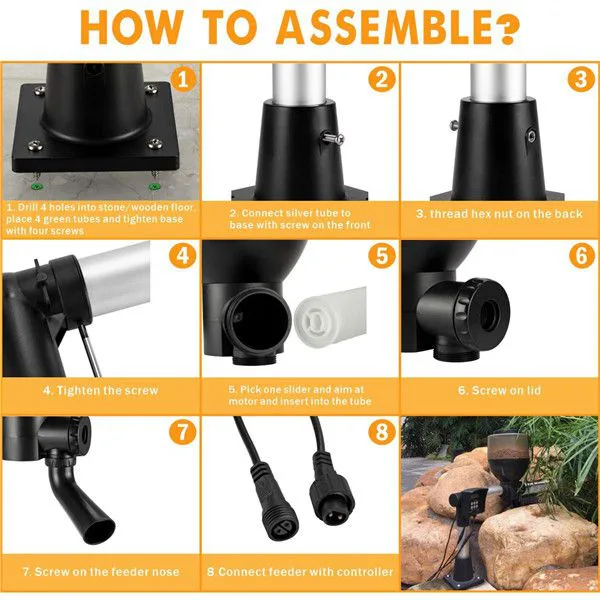 HOW TO ASSEMBLE?

1

1. Drill 4 holes into stone/wooden floor, place 4 green tubes and tighten base with four screws

2

2. Connect silver tube to base with screw on the front

3

3. thread hex nut on the back

4

4. Tighten the screw

5

5. Pick one slider and aim at motor and insert into the tube

6

6. Screw on lid

7

7. Screw on the feeder nose

8

8 Connect feeder with controller