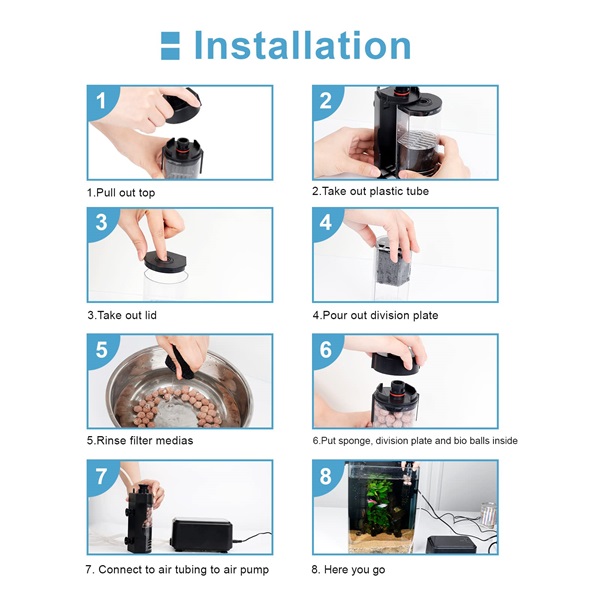 Installation

1

1.Pull out top

2

2.Take out plastic tube

3

3.Take out lid

4

4.Pour out division plate

5

5.Rinse filter medias

6

6.Put sponge, division plate and bio balls inside

7

7. Connect to air tubing to air pump

8

8. Here you go