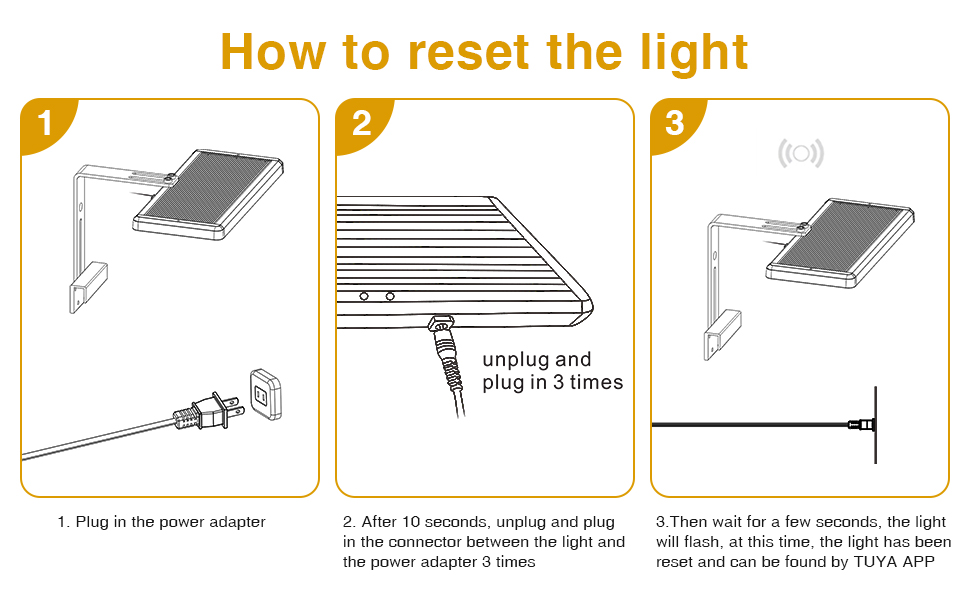 How to reset the light

1

2

unplug and plug in 3 times

3

1. Plug in the power adapter

2. After 10 seconds, unplug and plug in the connector between the light and the power adapter 3 times

3.Then wait for a few seconds, the light will flash, at this time, the light has been reset and can be found by TUYA APP