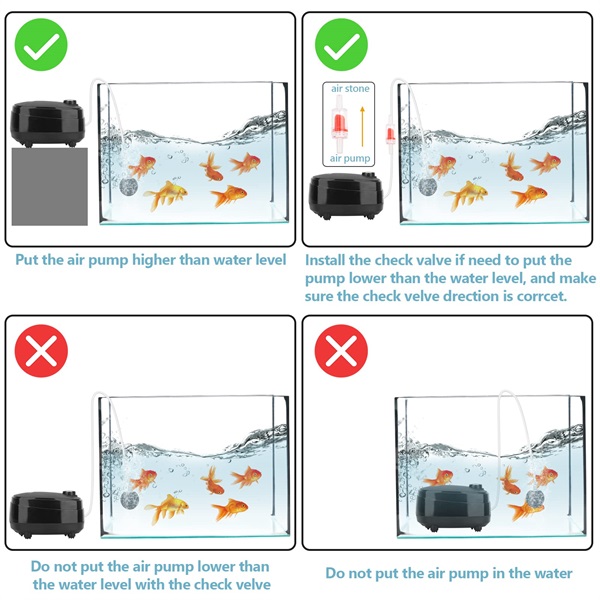 Put the air pump higher than water level

air stone

air pump

Install the check valve if need to put the pump lower than the water level, and make sure the check velve drection is corrcet.

Do not put the air pump lower than the water level with the check velve

Do not put the air pump in the water