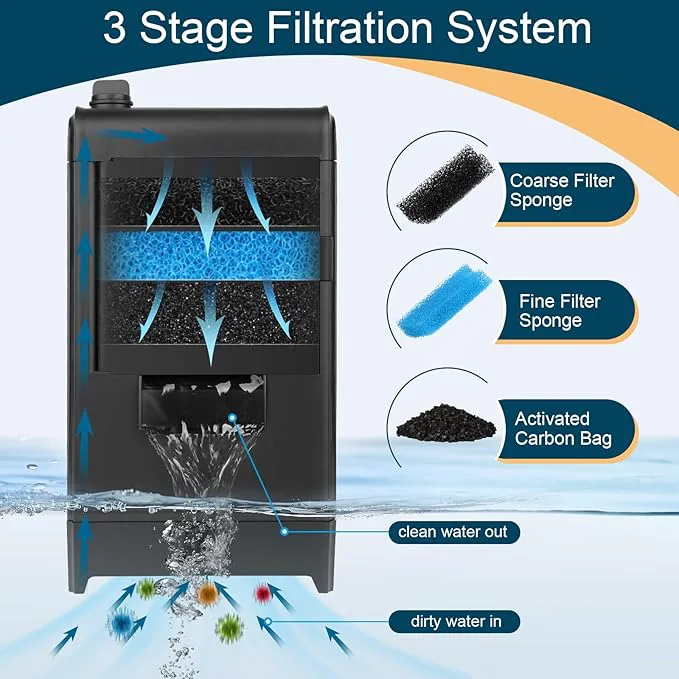 3 Stage Filtration System

Coarse Filter Sponge

Fine Filter Sponge

Activated Carbon Bag

clean water out

dirty water in