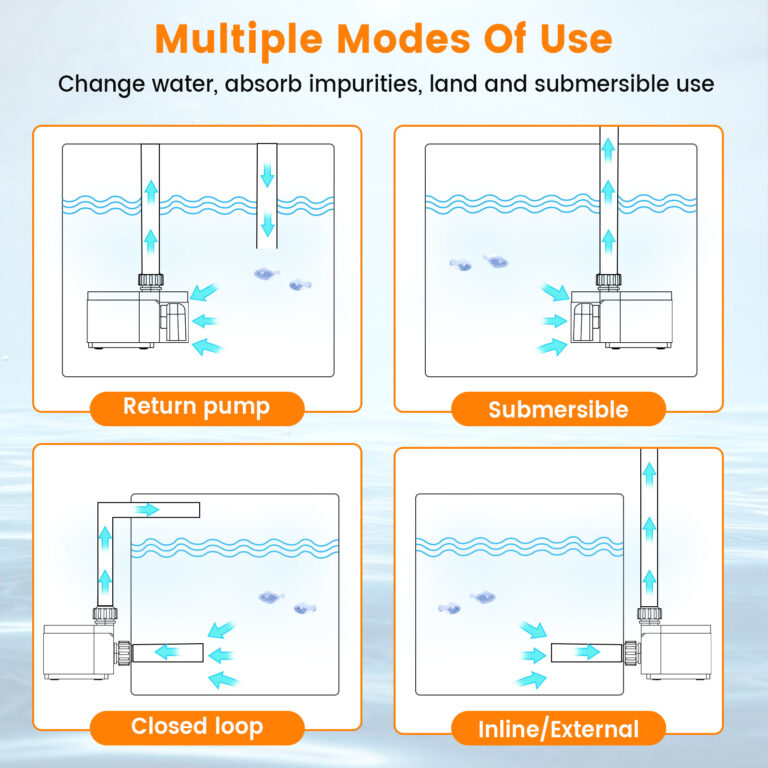 Multiple Modes Of Use

Change water, absorb impurities, land and submersible use

Return pump

Submersible

Closed loop

Inline/External