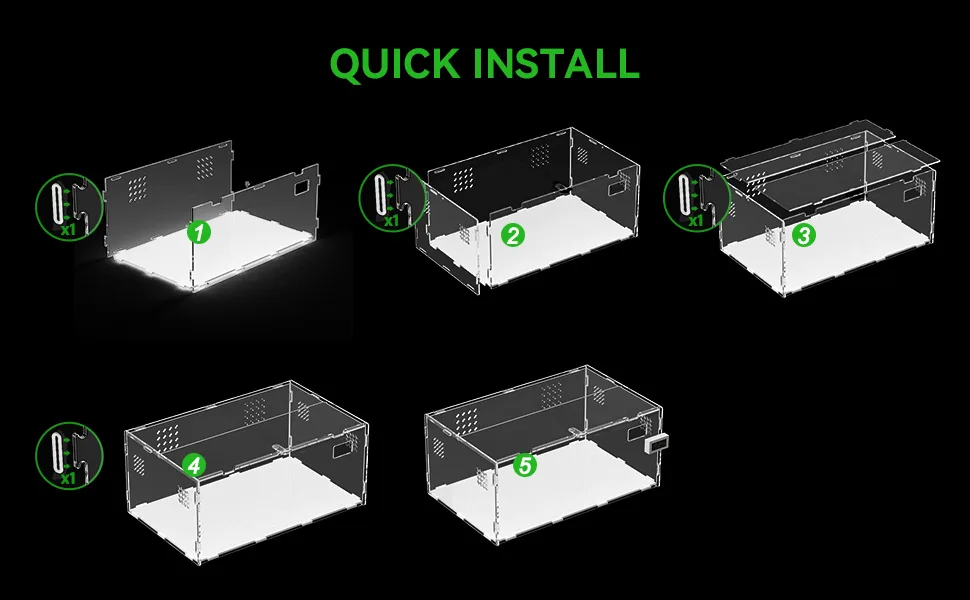 QUICK INSTALL

x1

1

x1

2

x1

3

x1

4

5