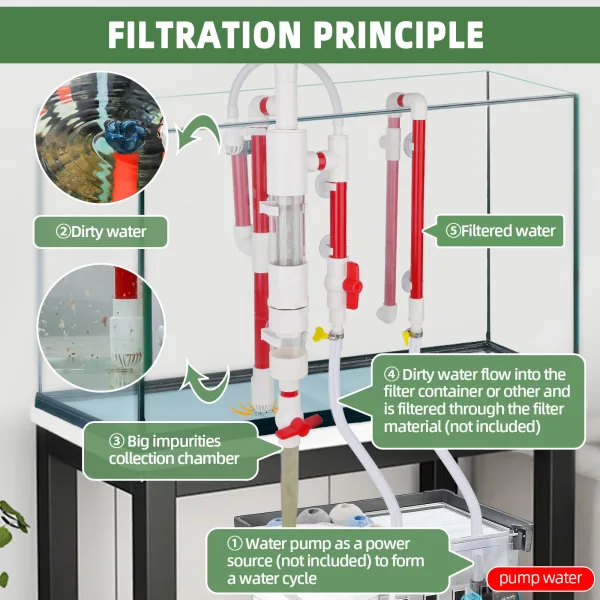 FILTRATION PRINCIPLE

②Dirty water

⑤Filtered water

④ Dirty water flow into the filter container or other and is filtered through the filter material (not included)

③ Big impurities collection chamber

① Water pump as a power source (not included) to form a water cycle

pump water