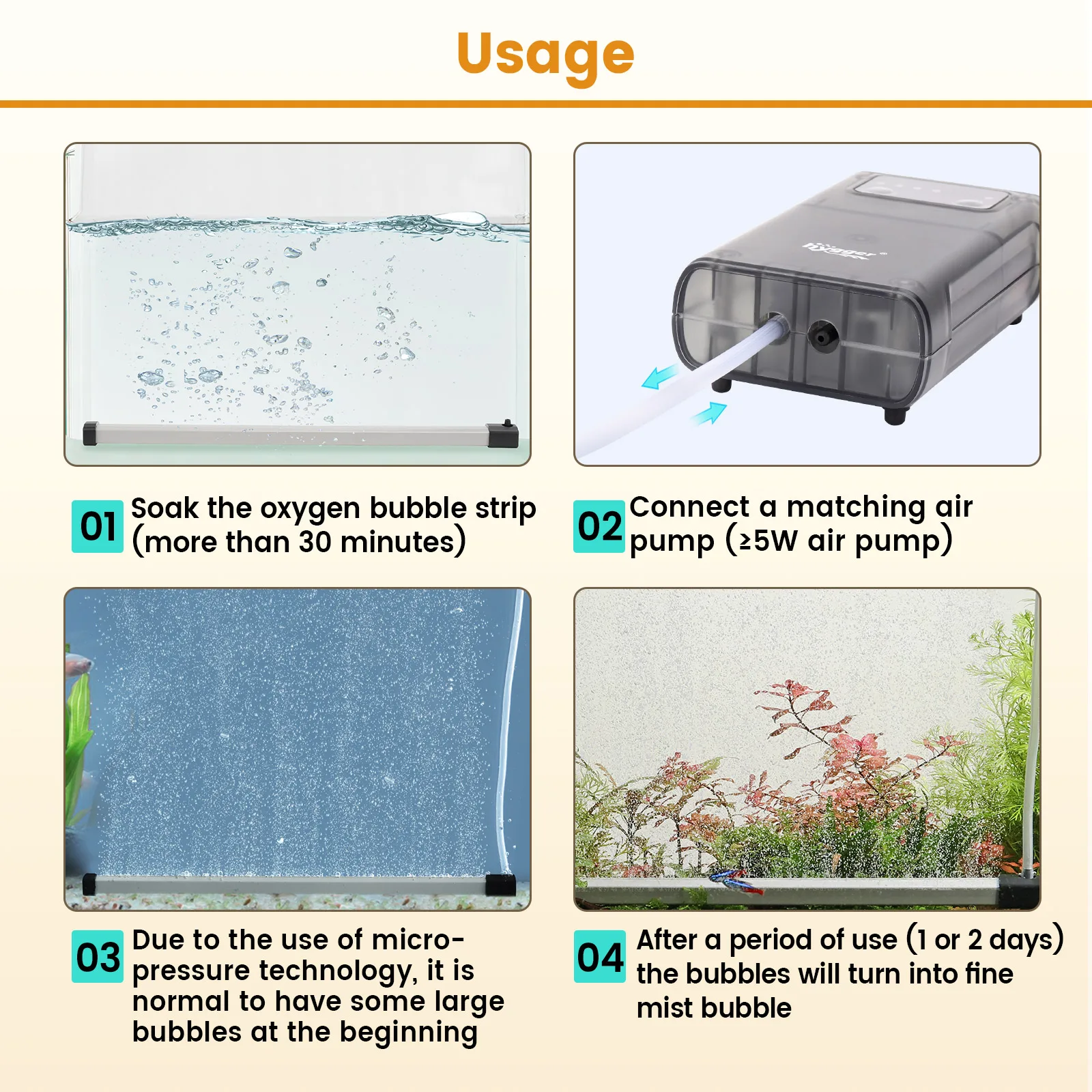 Usage

hygger

01 Soak the oxygen bubble strip (more than 30 minutes)

02 Connect a matching air pump (≥5W air pump)

03 Due to the use of micro-pressure technology, it is normal to have some large bubbles at the beginning

04 After a period of use (1 or 2 days) the bubbles will turn into fine mist bubble