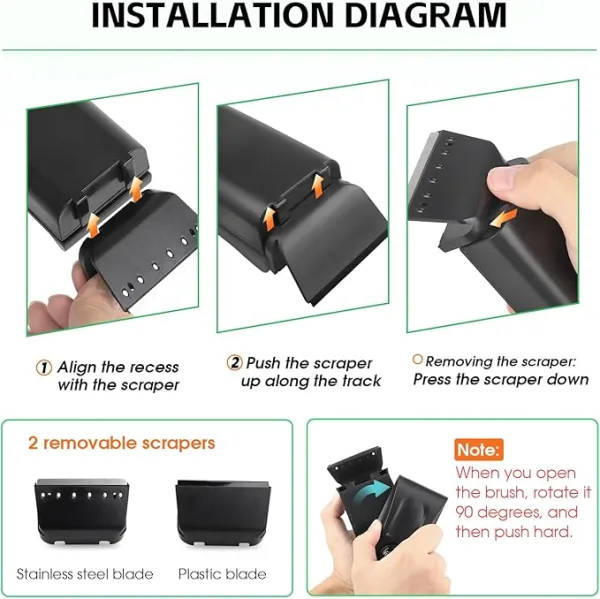 INSTALLATION DIAGRAM

① Align the recess with the scraper

② Push the scraper up along the track

○ Removing the scraper: Press the scraper down

2 removable scrapers

Stainless steel blade

Plastic blade

Note:

When you open the brush, rotate it 90 degrees, and then push hard.