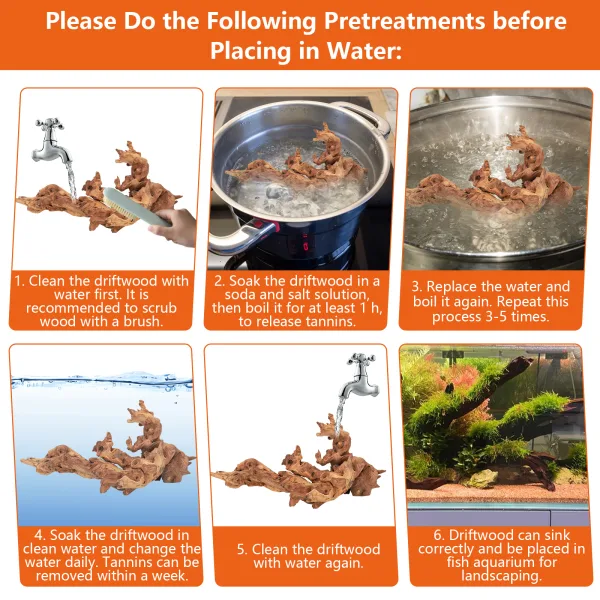 Please Do the Following Pretreatments before Placing in Water:

1. Clean the driftwood with water first. It is recommended to scrub wood with a brush.

2. Soak the driftwood in a soda and salt solution, then boil it for at least 1 h, to release tannins.

3. Replace the water and boil it again. Repeat this process 3-5 times.

4. Soak the driftwood in clean water and change the water daily. Tannins can be removed within a week.

5. Clean the driftwood with water again.

6. Driftwood can sink correctly and be placed in fish aquarium for landscaping.