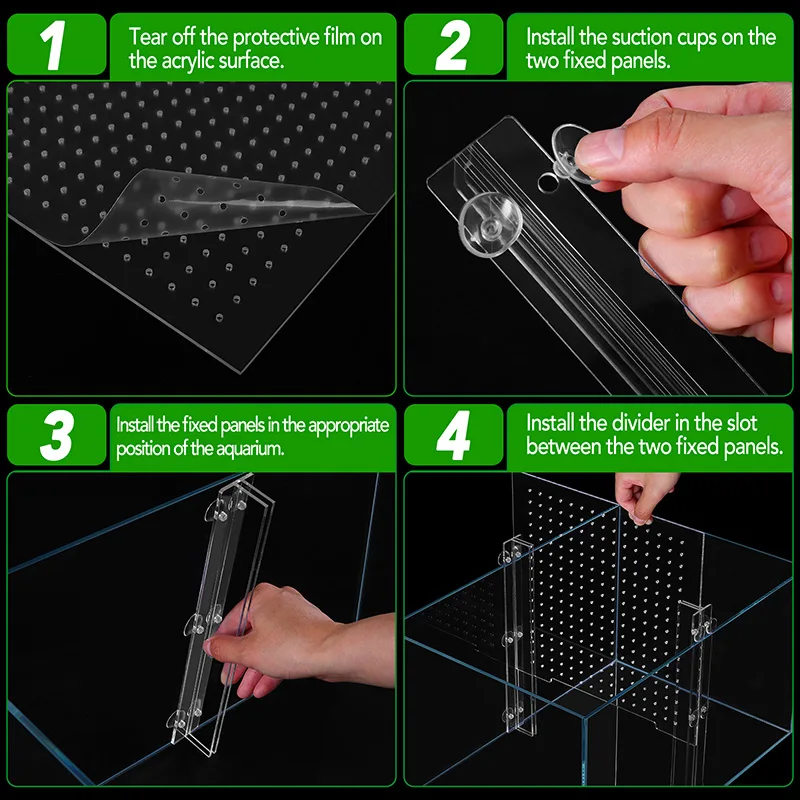 1
Tear off the protective film on the acrylic surface.

2
Install the suction cups on the two fixed panels.

3
Install the fixed panels in the appropriate position of the aquarium.

4
Install the divider in the slot between the two fixed panels.