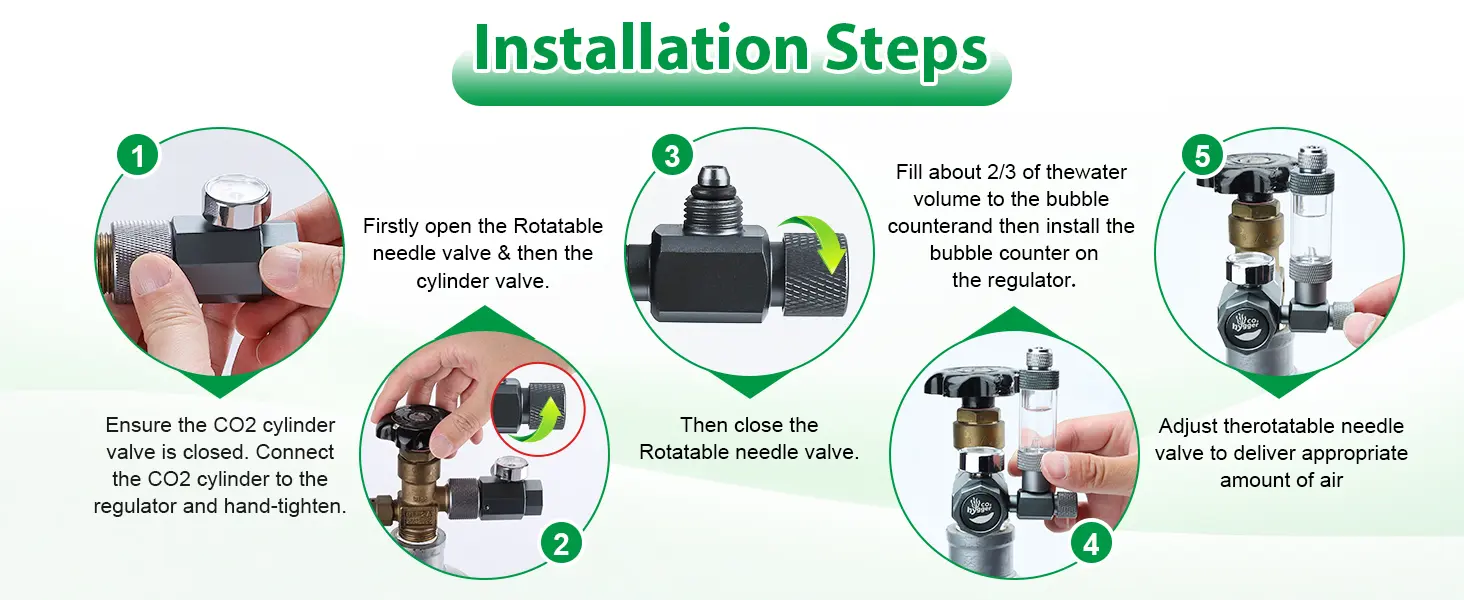 Installation Steps

1

Ensure the CO2 cylinder valve is closed. Connect the CO2 cylinder to the regulator and hand-tighten.

Firstly open the Rotatable needle valve & then the cylinder valve.

2

3

Then close the Rotatable needle valve.

Fill about 2/3 of thewater volume to the bubble counterand then install the bubble counter on the regulator.

4

5

Adjust therotatable needle valve to deliver appropriate amount of air