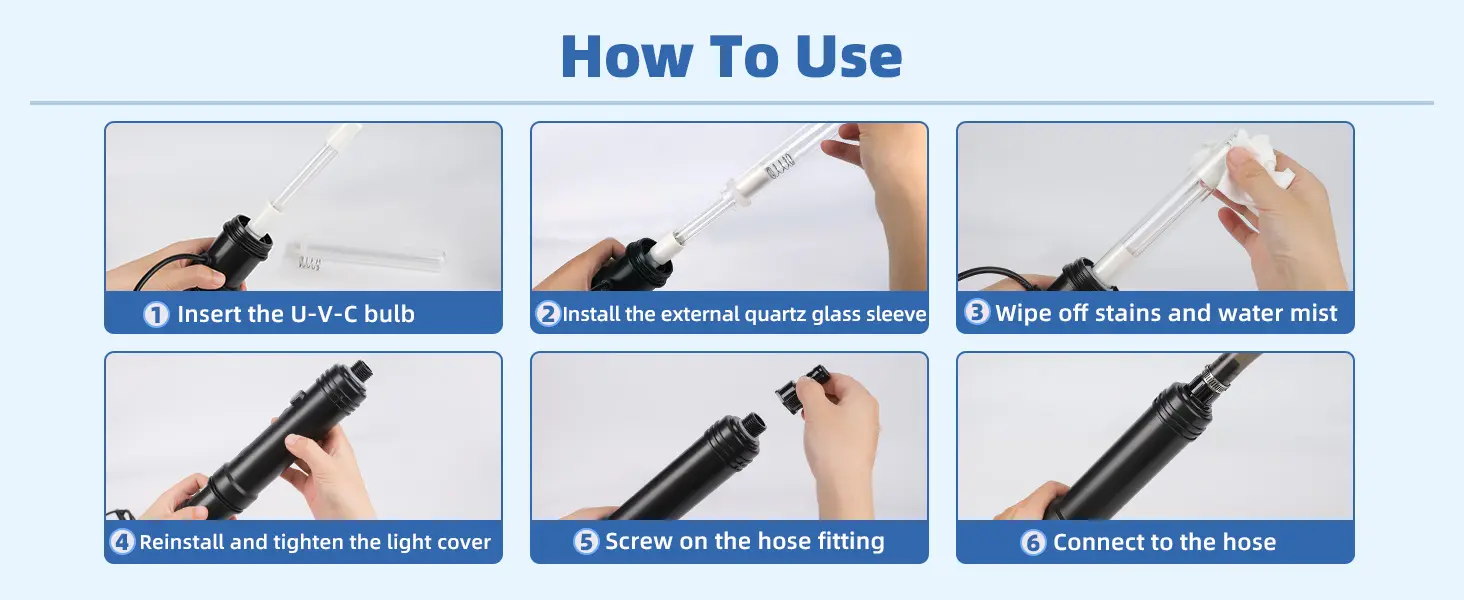 How To Use

1 Insert the U-V-C bulb

2 Install the external quartz glass sleeve

3 Wipe off stains and water mist

4 Reinstall and tighten the light cover

5 Screw on the hose fitting

6 Connect to the hose