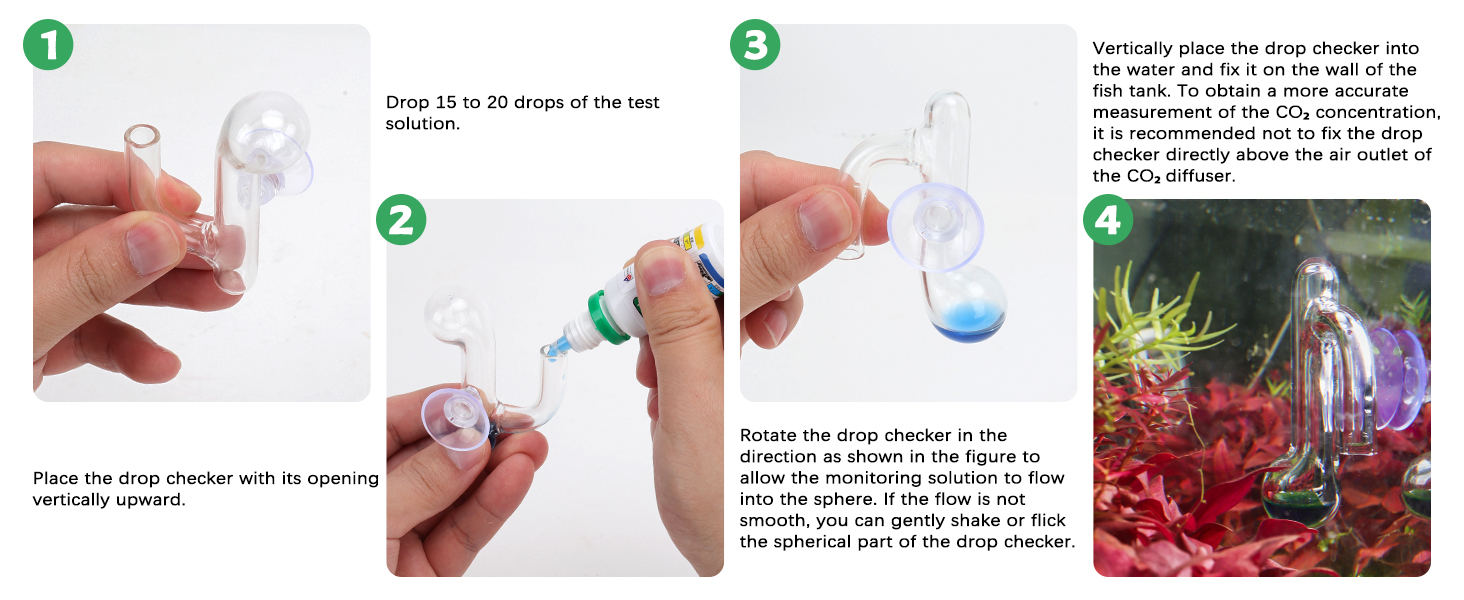 1

Place the drop checker with its opening vertically upward.

Drop 15 to 20 drops of the test solution.

2

3

Rotate the drop checker in the direction as shown in the figure to allow the monitoring solution to flow into the sphere. If the flow is not smooth, you can gently shake or flick the spherical part of the drop checker.

Vertically place the drop checker into the water and fix it on the wall of the fish tank. To obtain a more accurate measurement of the $CO_2$ concentration, it is recommended not to fix the drop checker directly above the air outlet of the $CO_2$ diffuser.

4