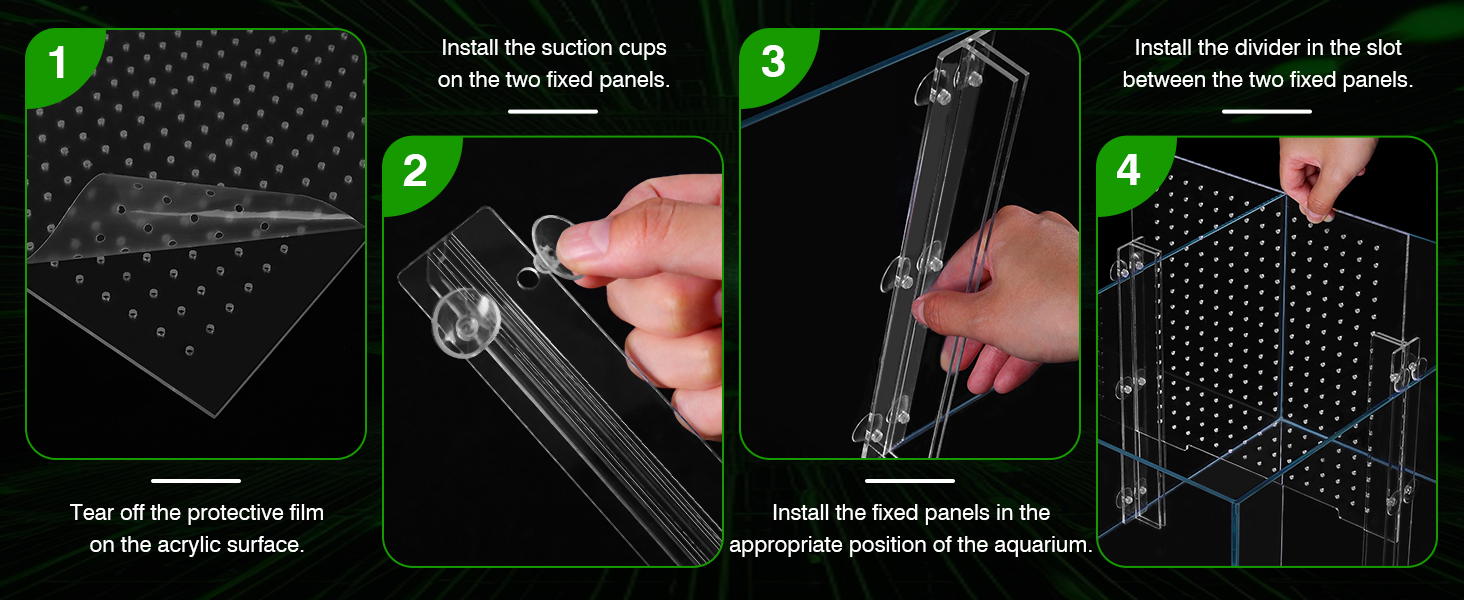 1

Tear off the protective film on the acrylic surface.

Install the suction cups on the two fixed panels.

2

3

Install the fixed panels in the appropriate position of the aquarium.

Install the divider in the slot between the two fixed panels.

4