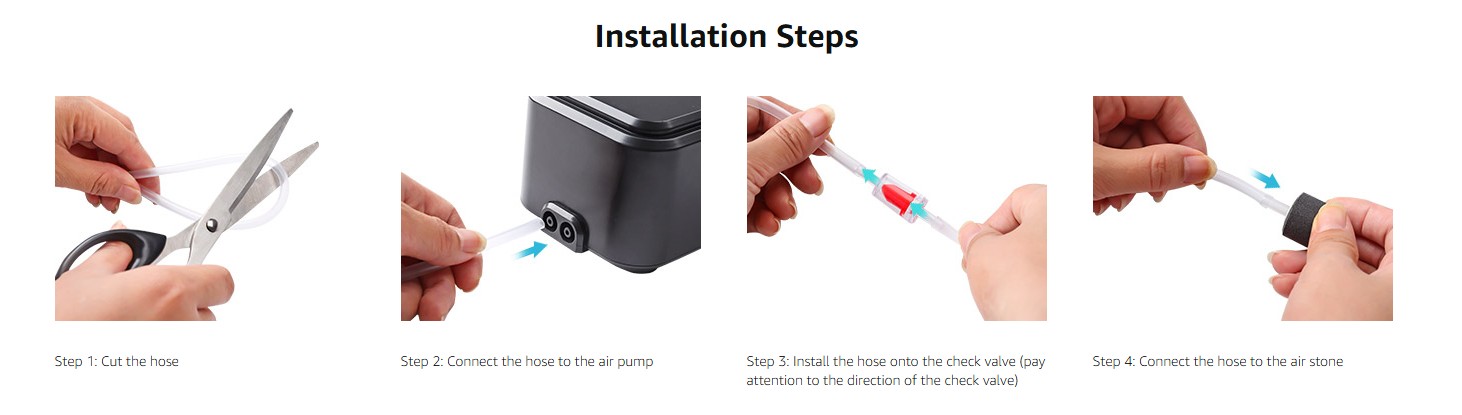 Installation Steps

Step 1: Cut the hose

Step 2: Connect the hose to the air pump

Step 3: Install the hose onto the check valve (pay attention to the direction of the check valve)

Step 4: Connect the hose to the air stone