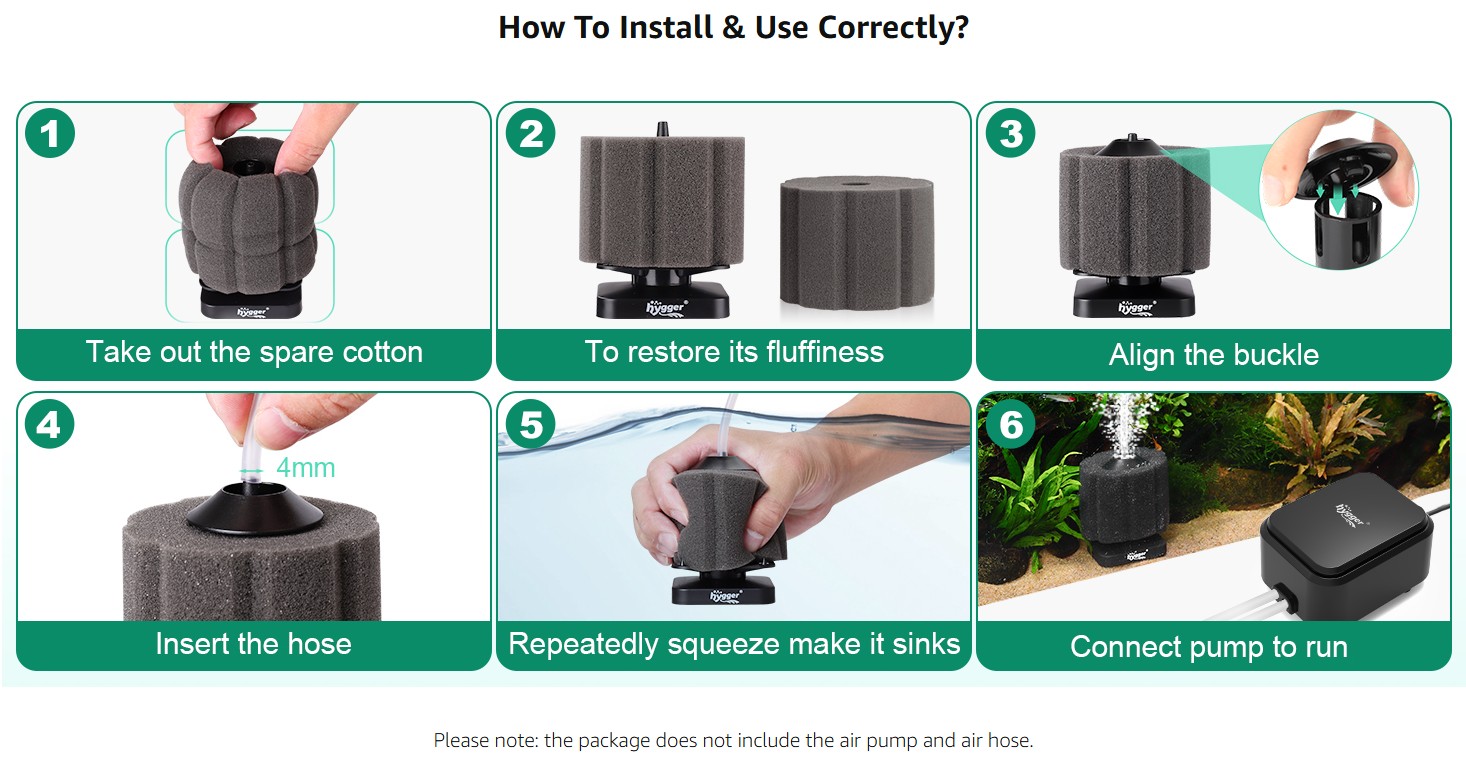 How To Install & Use Correctly?

1
hygger
Take out the spare cotton

2
hygger
To restore its fluffiness

3
hygger
Align the buckle

4
4mm
Insert the hose

5
hygger
Repeatedly squeeze make it sinks

6
hygger
hygger
Connect pump to run

Please note: the package does not include the air pump and air hose.