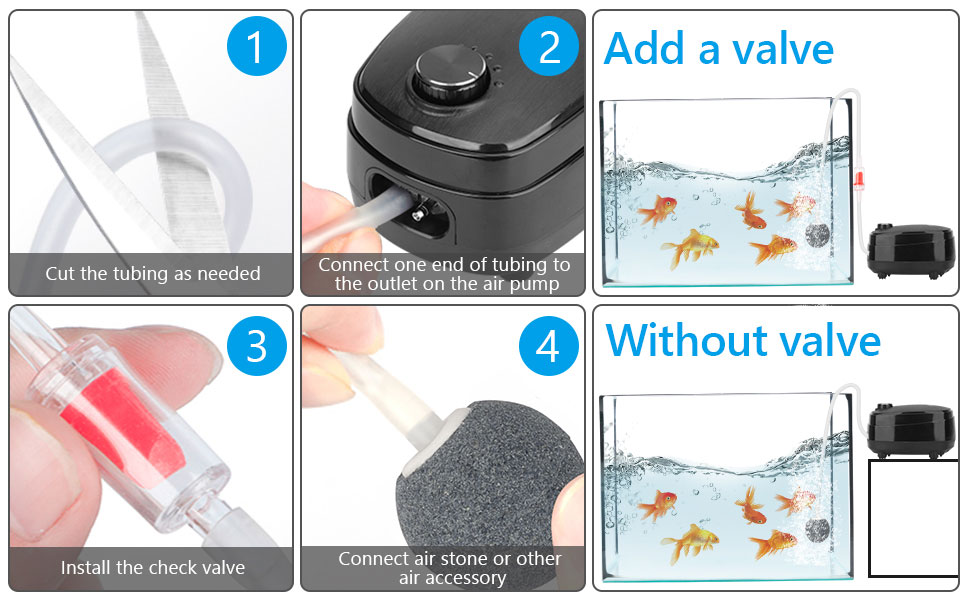 1

Cut the tubing as needed

2

Connect one end of tubing to the outlet on the air pump

Add a valve

3

Install the check valve

4

Connect air stone or other air accessory

Without valve