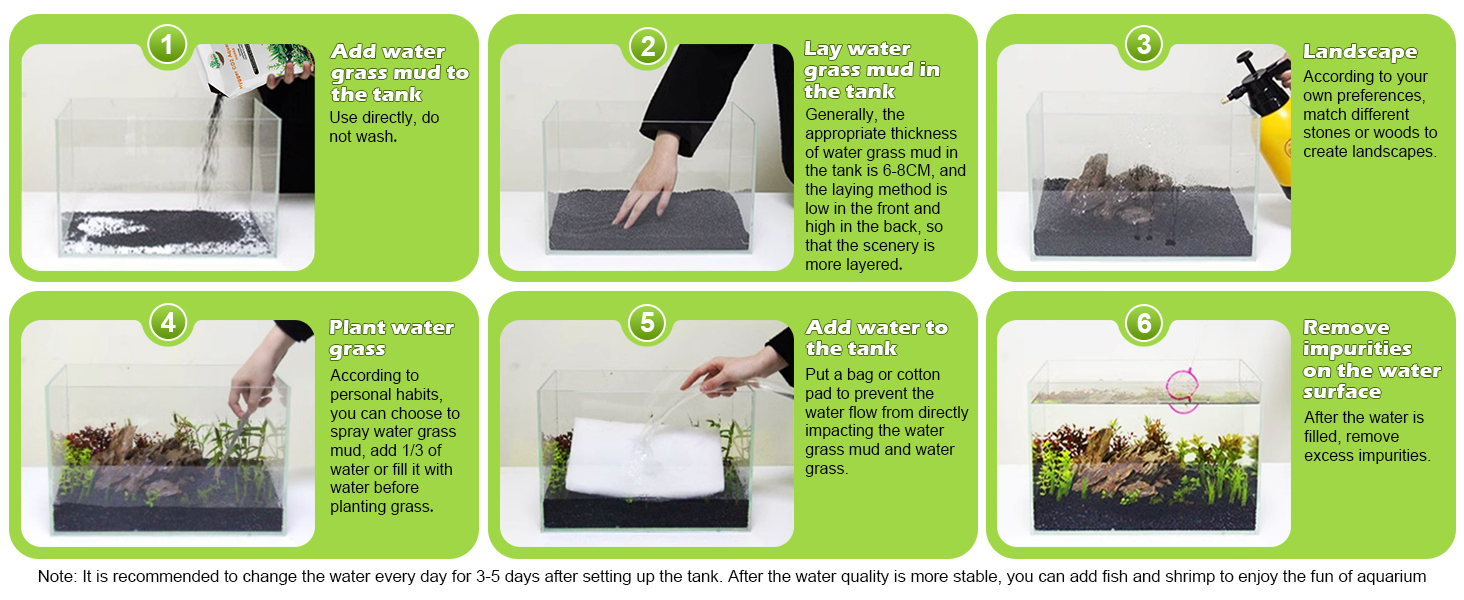 1

Add water grass mud to the tank

Use directly, do not wash.

2

Lay water grass mud in the tank

Generally, the appropriate thickness of water grass mud in the tank is 6-8CM, and the laying method is low in the front and high in the back, so that the scenery is more layered.

3

Landscape

According to your own preferences, match different stones or woods to create landscapes.

4

Plant water grass

According to personal habits, you can choose to spray water grass mud, add 1/3 of water or fill it with water before planting grass.

5

Add water to the tank

Put a bag or cotton pad to prevent the water flow from directly impacting the water grass mud and water grass.

6

Remove impurities on the water surface

After the water is filled, remove excess impurities.

Note: It is recommended to change the water every day for 3-5 days after setting up the tank. After the water quality is more stable, you can add fish and shrimp to enjoy the fun of aquarium