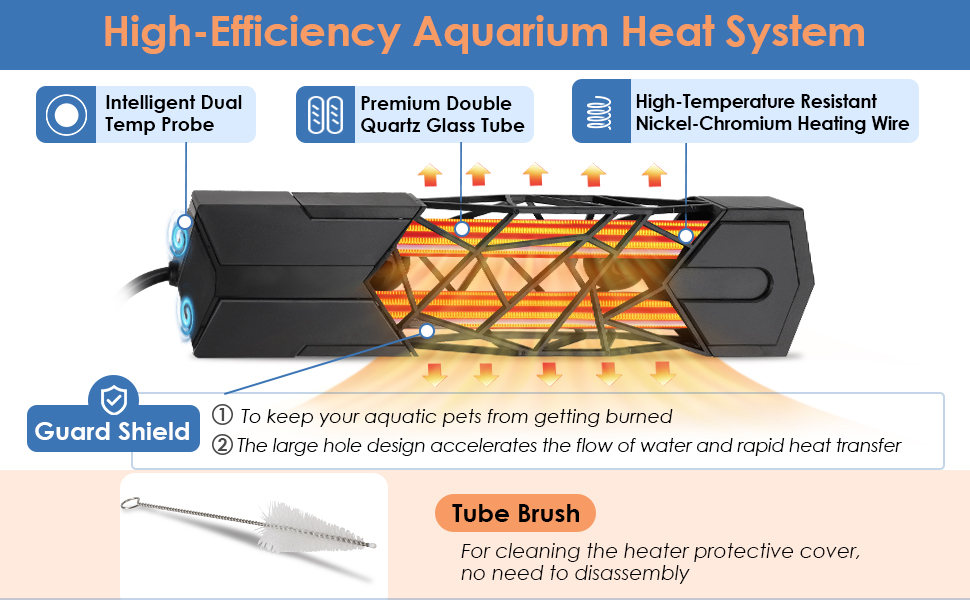 High-Efficiency Aquarium Heat System

Intelligent Dual Temp Probe

Premium Double Quartz Glass Tube

High-Temperature Resistant Nickel-Chromium Heating Wire

Guard Shield

① To keep your aquatic pets from getting burned
② The large hole design accelerates the flow of water and rapid heat transfer

Tube Brush

For cleaning the heater protective cover, no need to disassembly