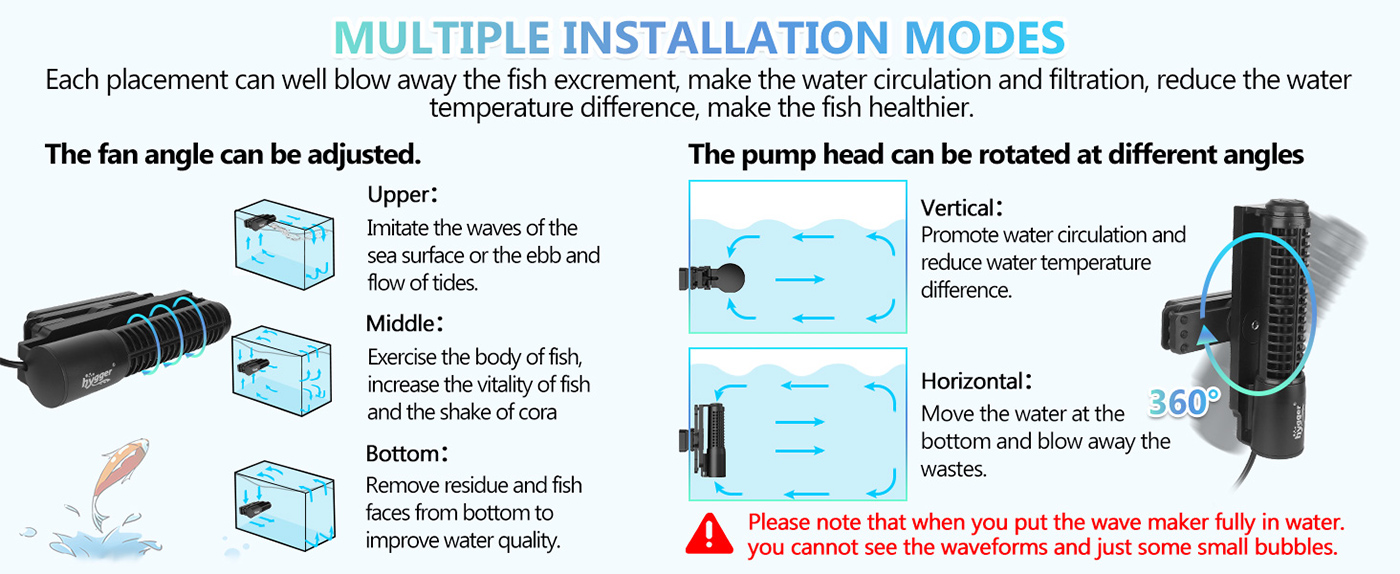 MULTIPLE INSTALLATION MODES

Each placement can well blow away the fish excrement, make the water circulation and filtration, reduce the water temperature difference, make the fish healthier.

The fan angle can be adjusted.

hygger

Upper:
Imitate the waves of the sea surface or the ebb and flow of tides.

Middle:
Exercise the body of fish, increase the vitality of fish and the shake of cora

Bottom:
Remove residue and fish faces from bottom to improve water quality.

The pump head can be rotated at different angles

Vertical:
Promote water circulation and reduce water temperature difference.

Horizontal:
Move the water at the bottom and blow away the wastes.

360°

hygger

Please note that when you put the wave maker fully in water. you cannot see the waveforms and just some small bubbles.