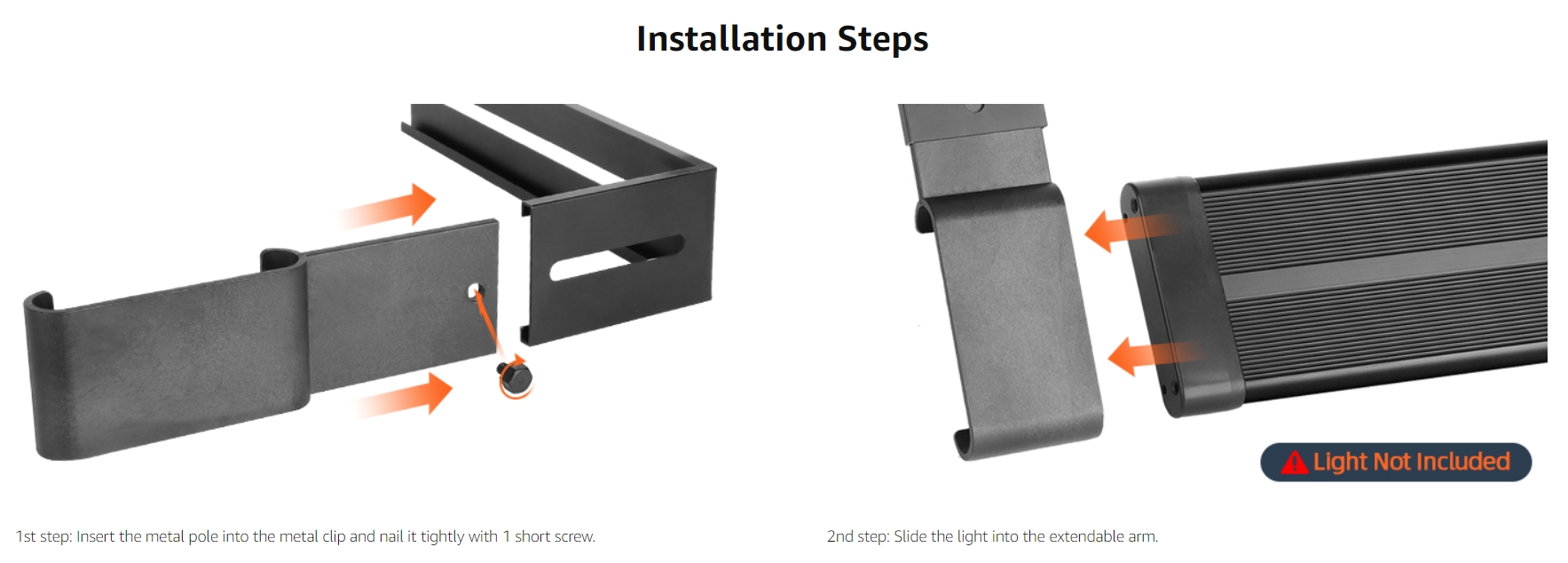 Installation Steps

Light Not Included

1st step: Insert the metal pole into the metal clip and nail it tightly with 1 short screw.

2nd step: Slide the light into the extendable arm.